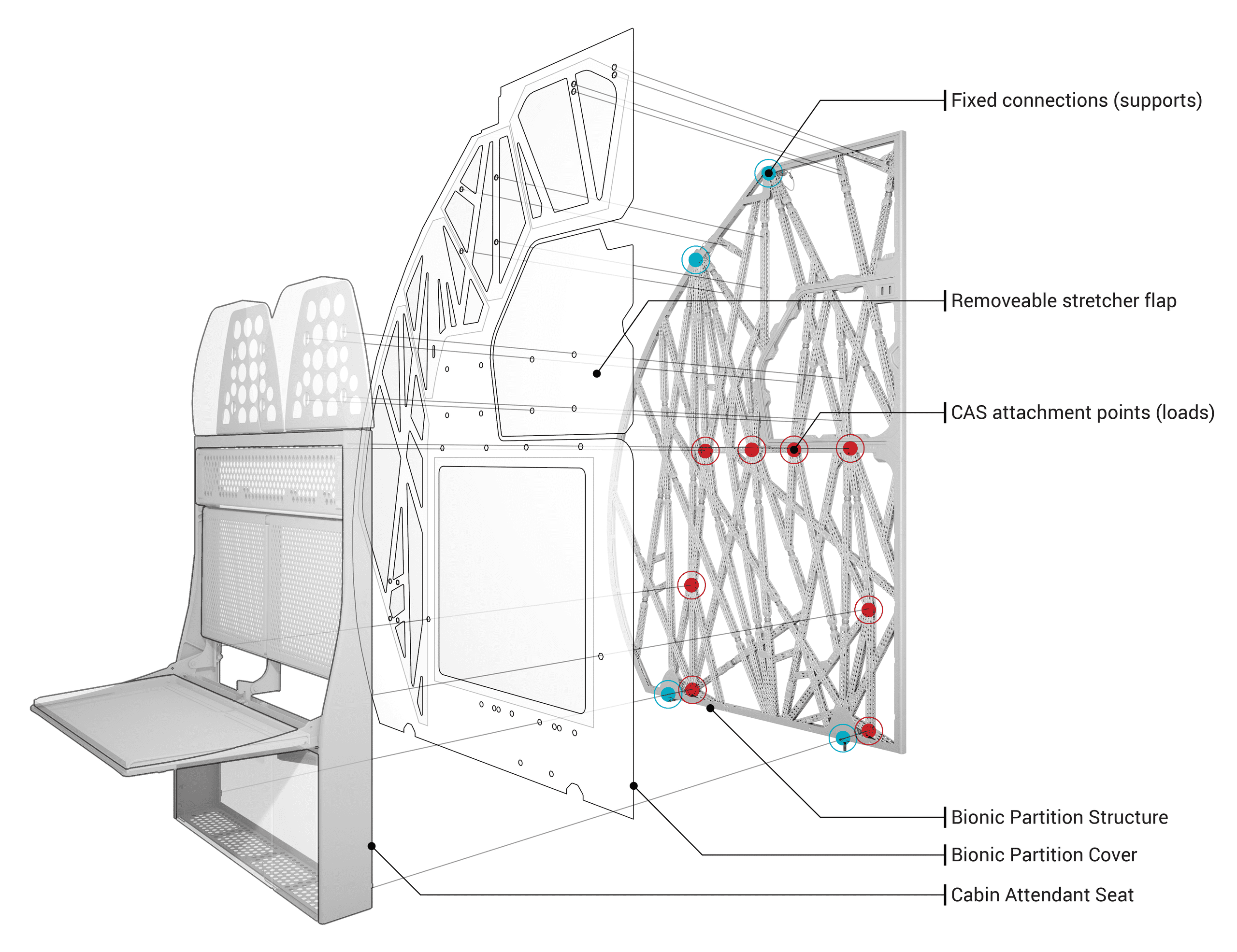 Fixed connections (supports)

Removeable stretcher flap

CAS attachment points (loads)

Bionic Partition Structure

Bionic Partition Cover

Cabin Attendant Seat